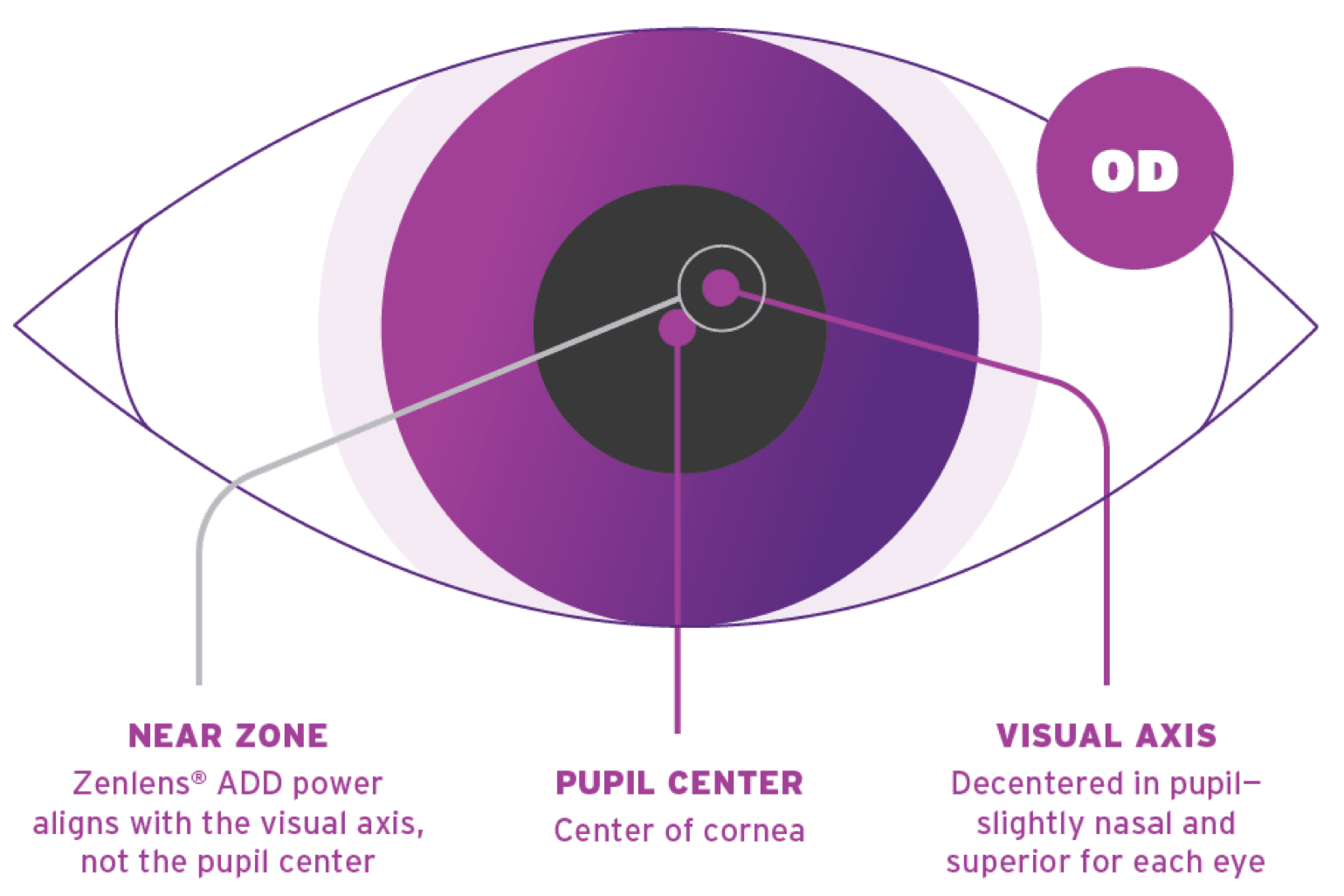 OD

NEAR ZONE
Zenlens® ADD power aligns with the visual axis, not the pupil center

PUPIL CENTER
Center of cornea

VISUAL AXIS
Decentered in pupil– slightly nasal and superior for each eye